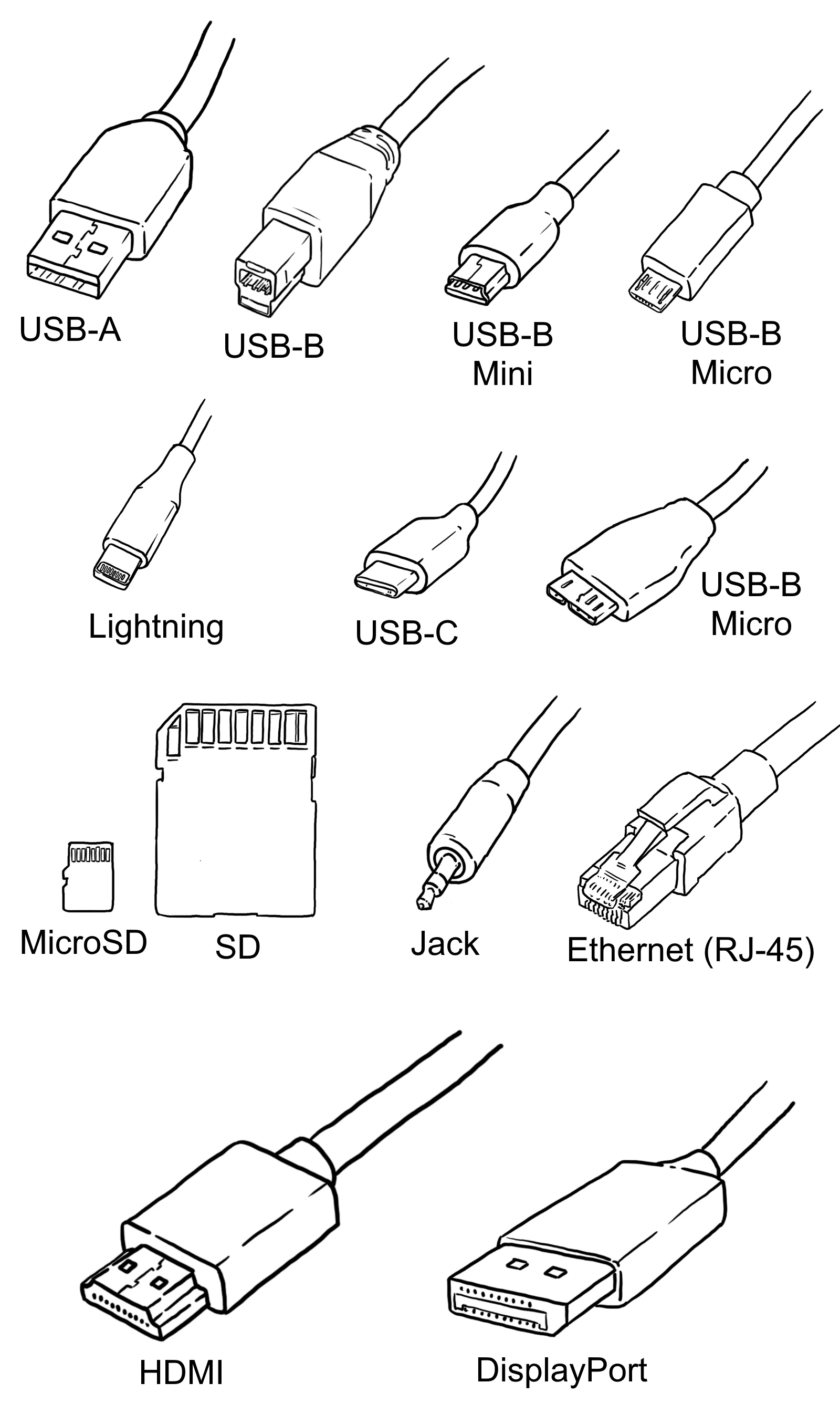 USB-A

USB-B

USB-B Mini

USB-B Micro

Lightning

USB-C

USB-B Micro

MicroSD

SD

Jack

Ethernet (RJ-45)

HDMI

DisplayPort